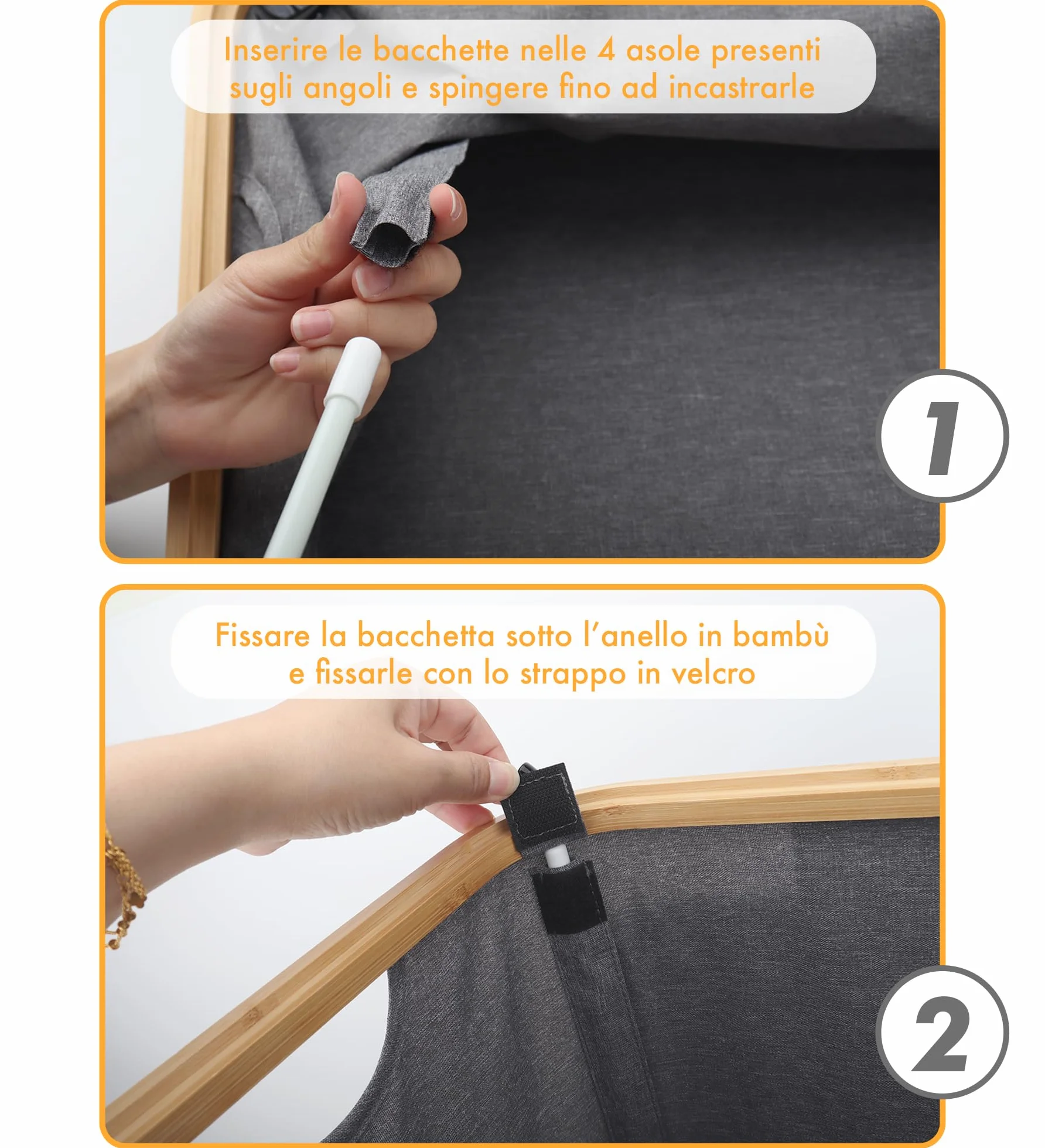 Inserire le bacchette nelle 4 asole presenti sugli angoli e spingere fino ad incastrarle

1

Fissare la bacchetta sotto l'anello in bambù e fissarle con lo strappo in velcro

2