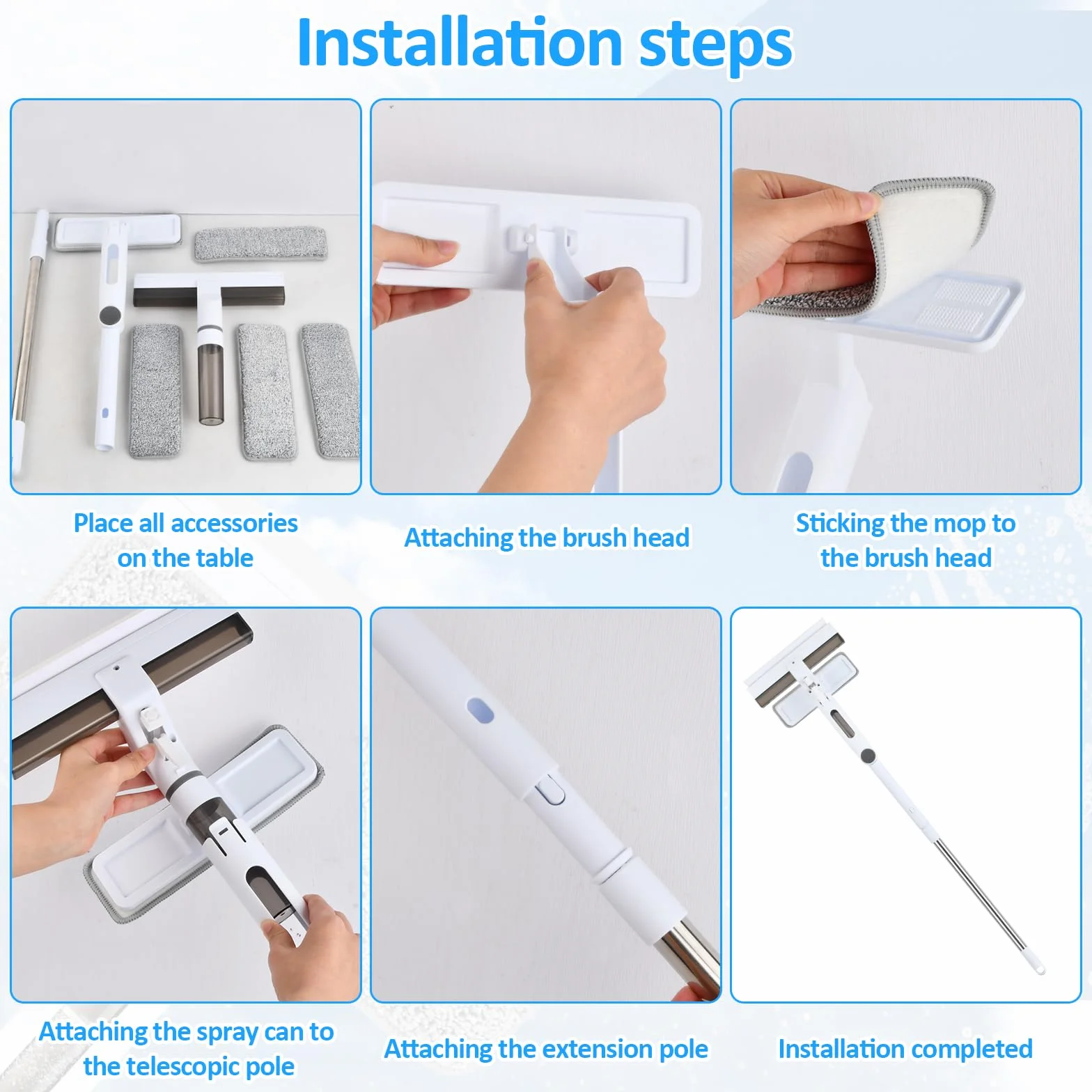 Installation steps

Place all accessories on the table

Attaching the brush head

Sticking the mop to the brush head

Attaching the spray can to the telescopic pole

Attaching the extension pole

Installation completed