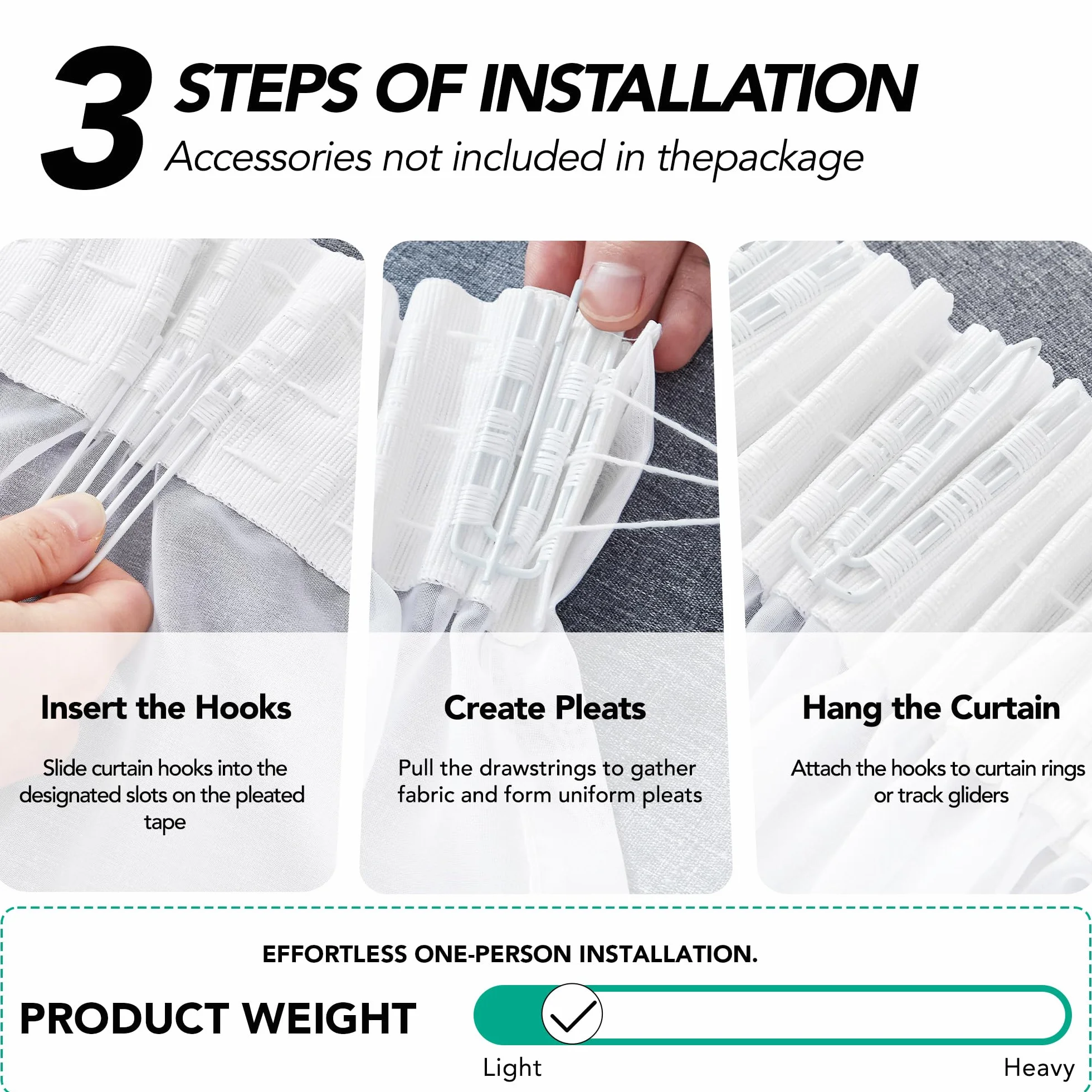 3 STEPS OF INSTALLATION

Accessories not included in thepackage

Insert the Hooks

Slide curtain hooks into the designated slots on the pleated tape

Create Pleats

Pull the drawstrings to gather fabric and form uniform pleats

Hang the Curtain

Attach the hooks to curtain rings or track gliders

EFFORTLESS ONE-PERSON INSTALLATION.

PRODUCT WEIGHT

Light

Heavy