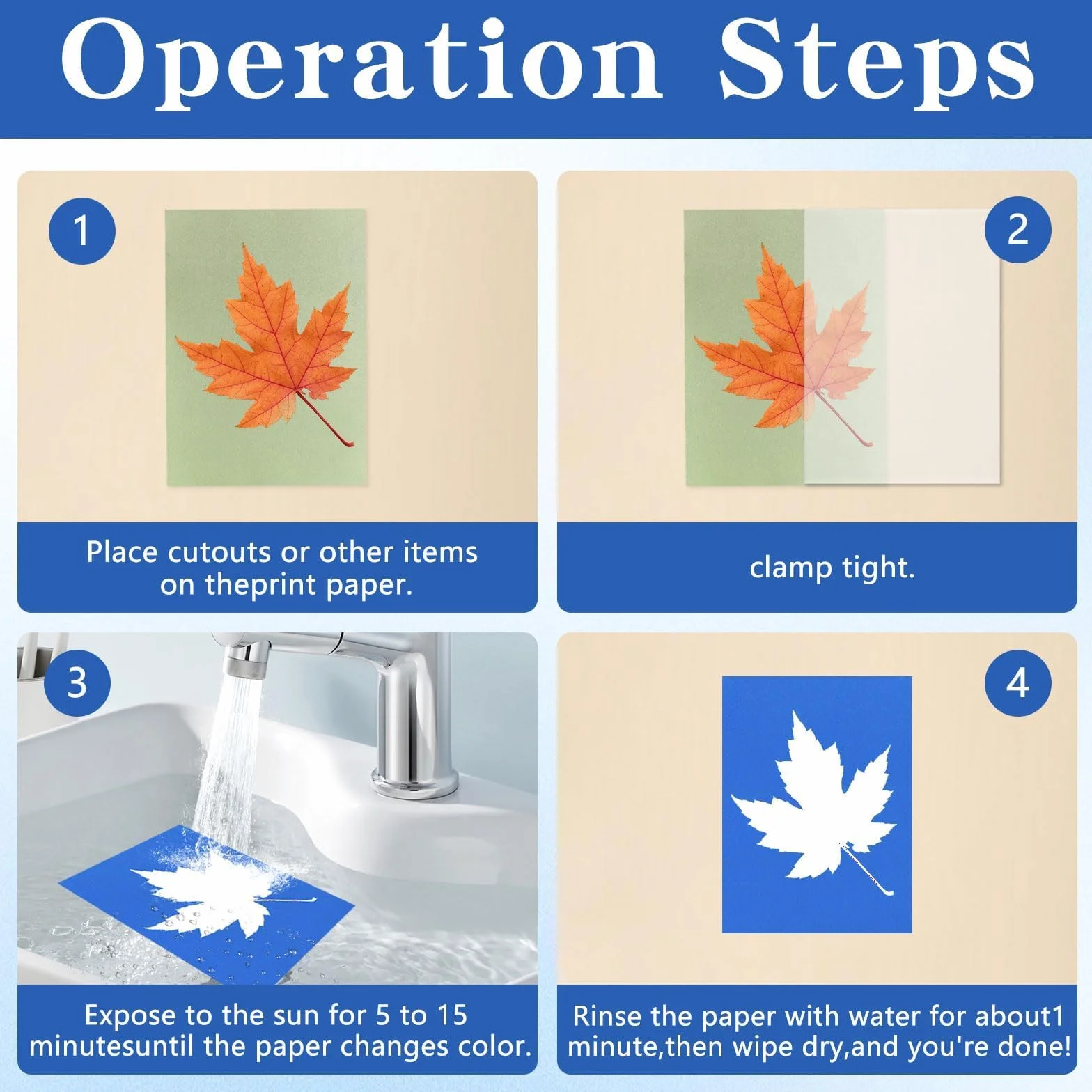 Operation Steps

1

Place cutouts or other items on theprint paper.

2

clamp tight.

3

Expose to the sun for 5 to 15 minutesuntil the paper changes color.

4

Rinse the paper with water for about1 minute,then wipe dry,and you're done!